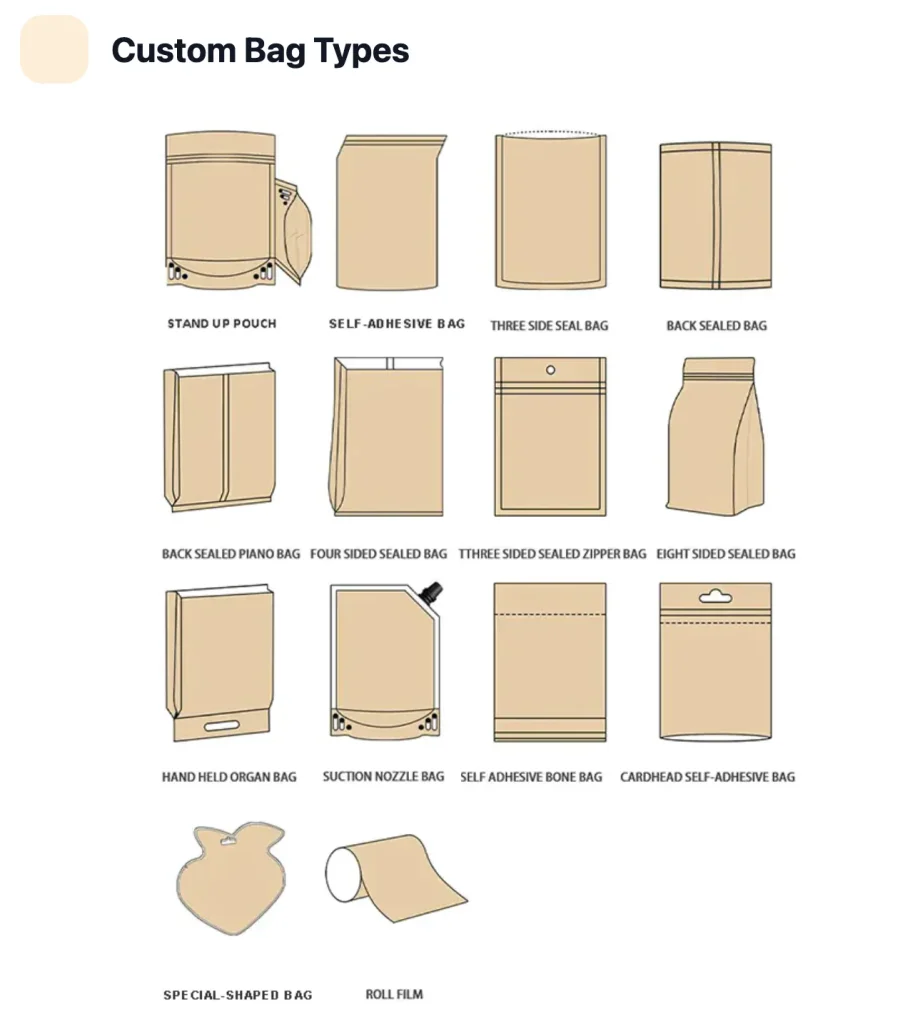 Custom Bag Types

STAND UP POUCH
SELF-ADHESIVE BAG
THREE SIDE SEAL BAG
BACK SEALED BAG

BACK SEALED PIANO BAG
FOUR SIDED SEALED BAG
TTHREE SIDED SEALED ZIPPER BAG
EIGHT SIDED SEALED BAG

HAND HELD ORGAN BAG
SUCTION NOZZLE BAG
SELF ADHESIVE BONE BAG
CARDHEAD SELF-ADHESIVE BAG

SPECIAL-SHAPED BAG
ROLL FILM